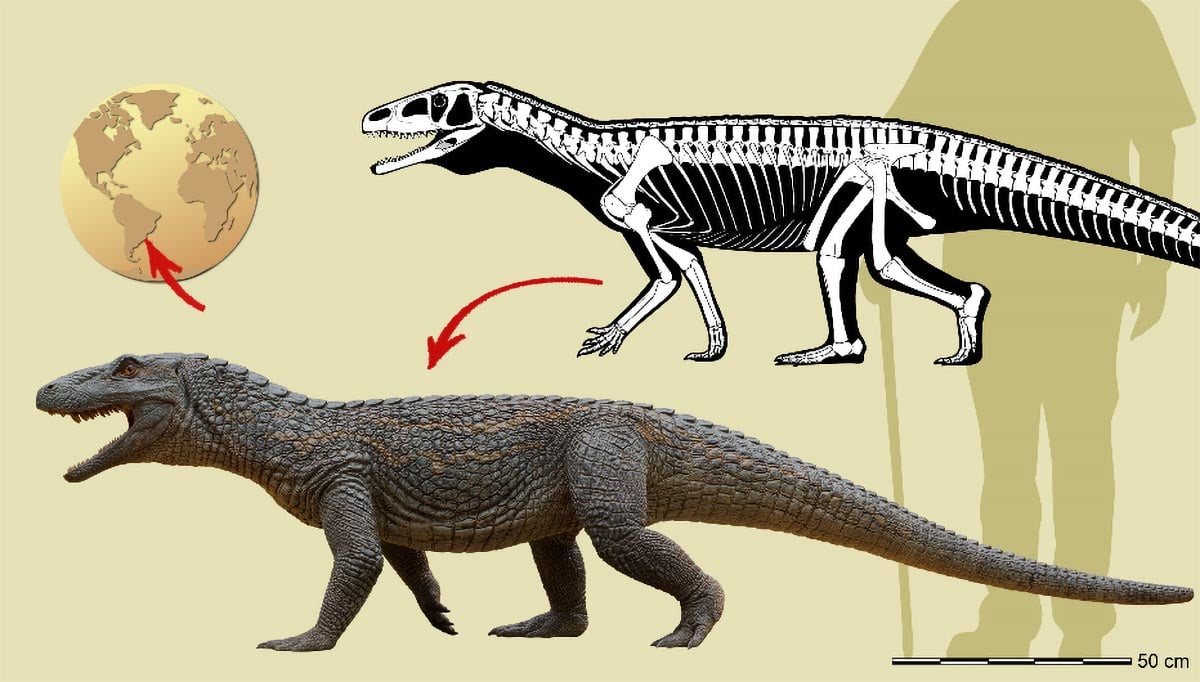 50 cm